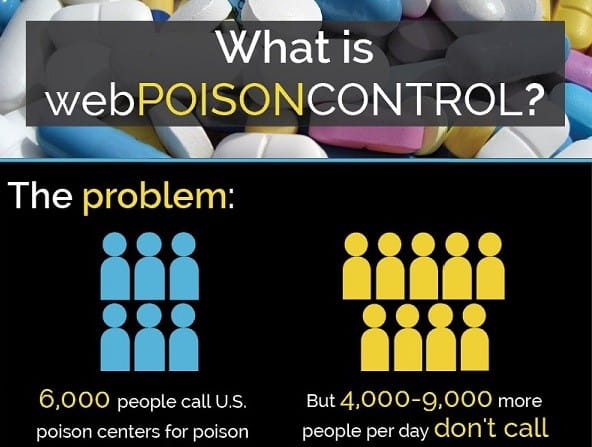 What is webPOISONCONTROL?

The problem:

6,000 people call U.S. poison centers for poison

But 4,000-9,000 more people per day don't call